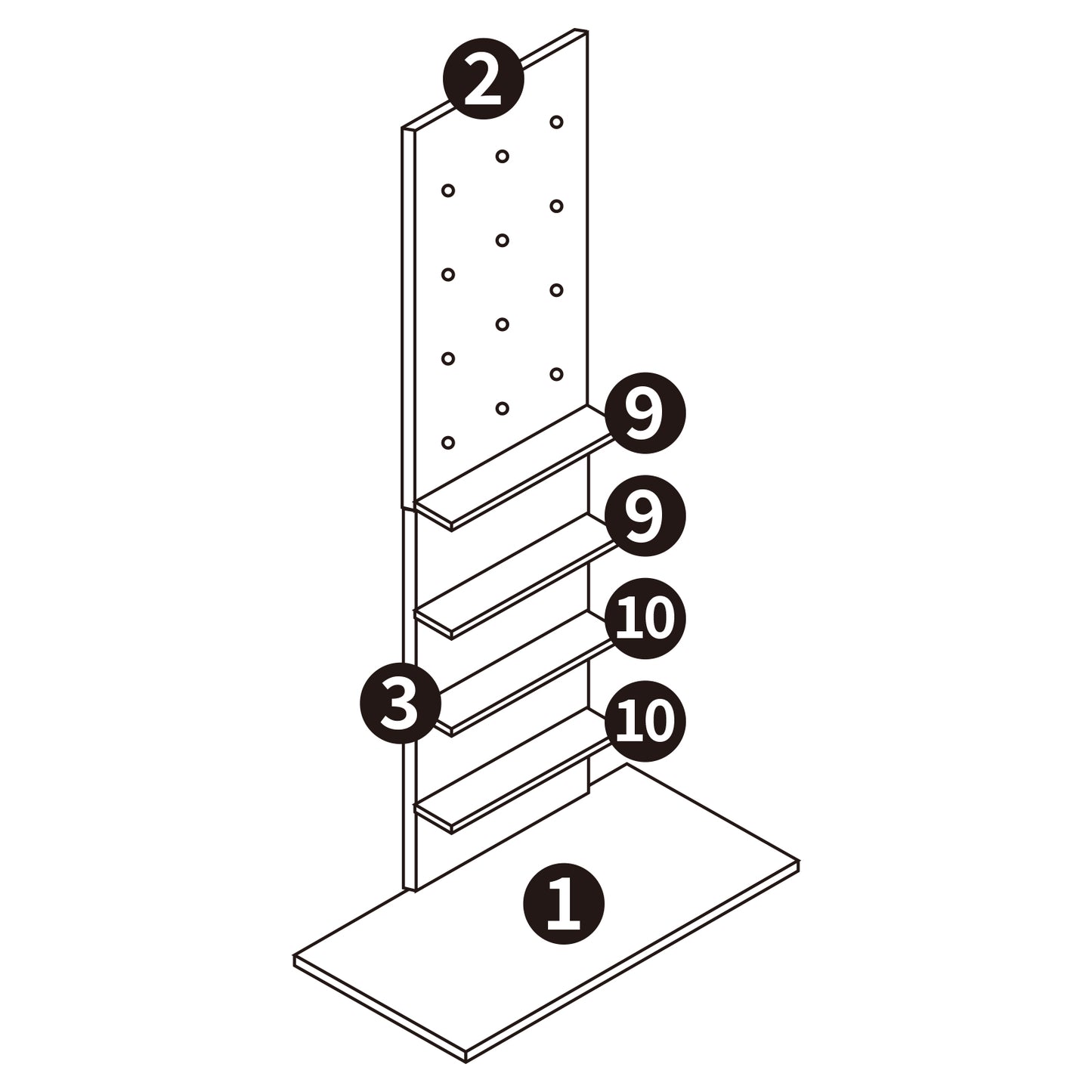 2
9
9
10
3
10
1