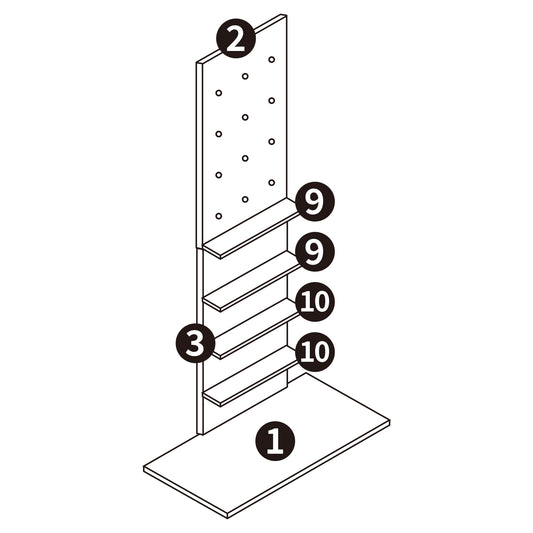 2
9
9
10
3
10
1